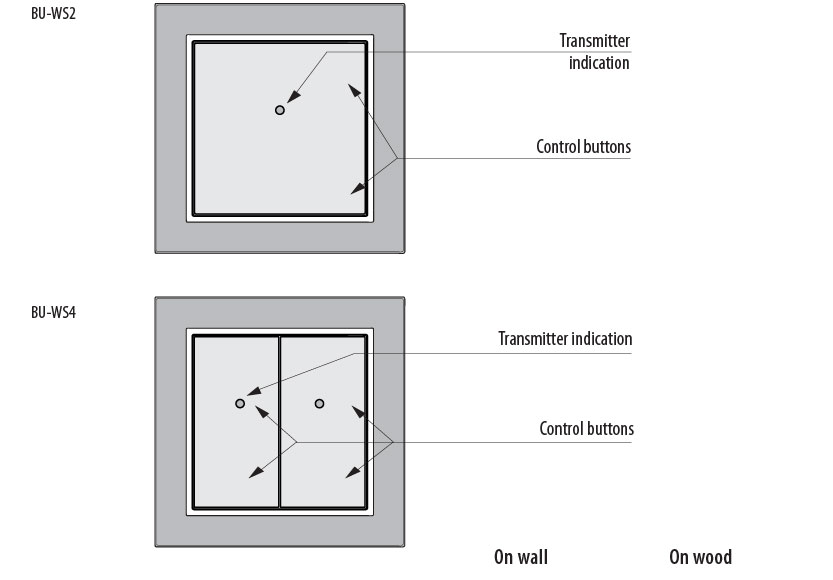 BU-WS2

Transmitter indication

Control buttons

BU-WS4

Transmitter indication

Control buttons

On wall

On wood